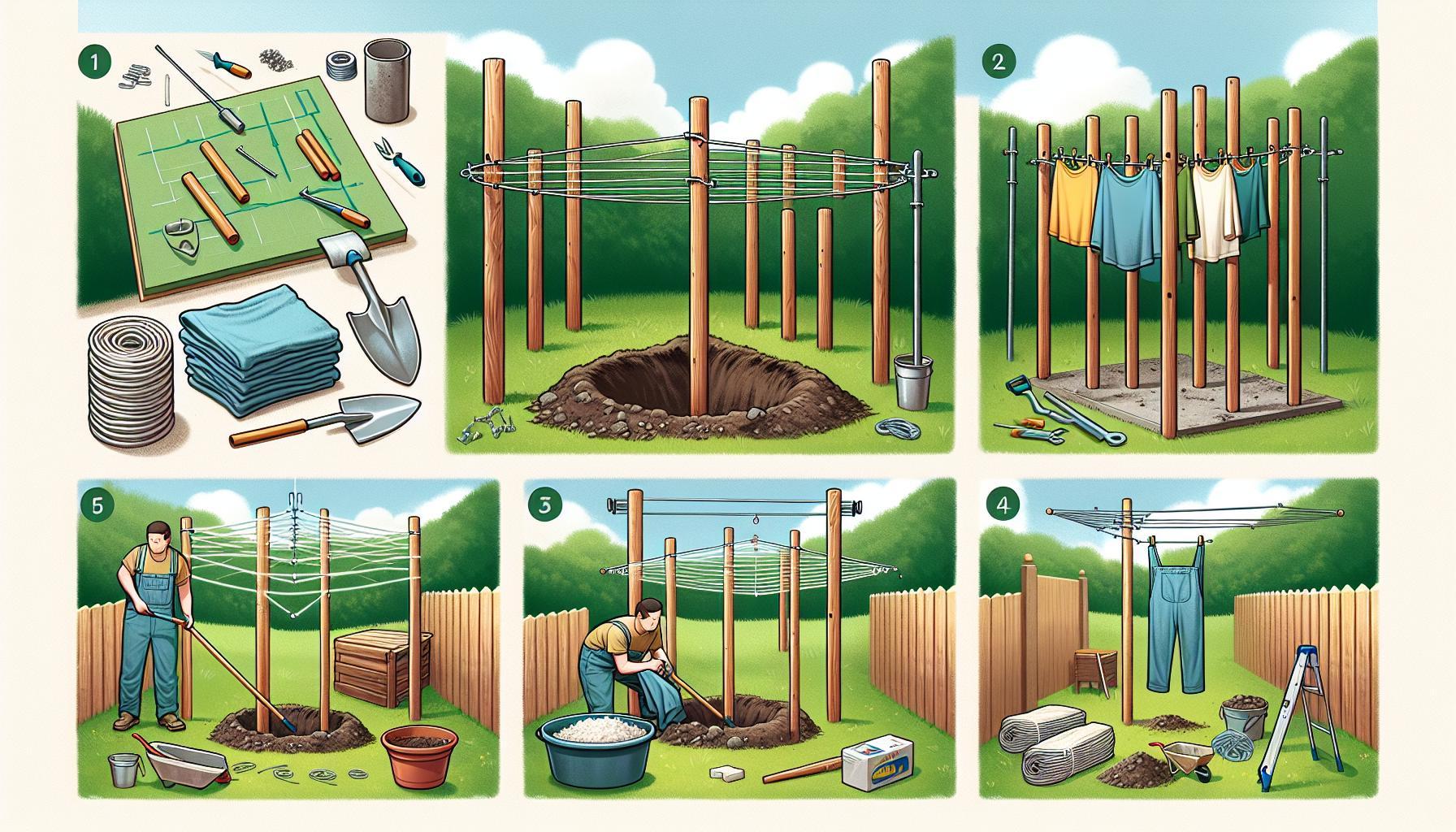 1

2

5

3

4