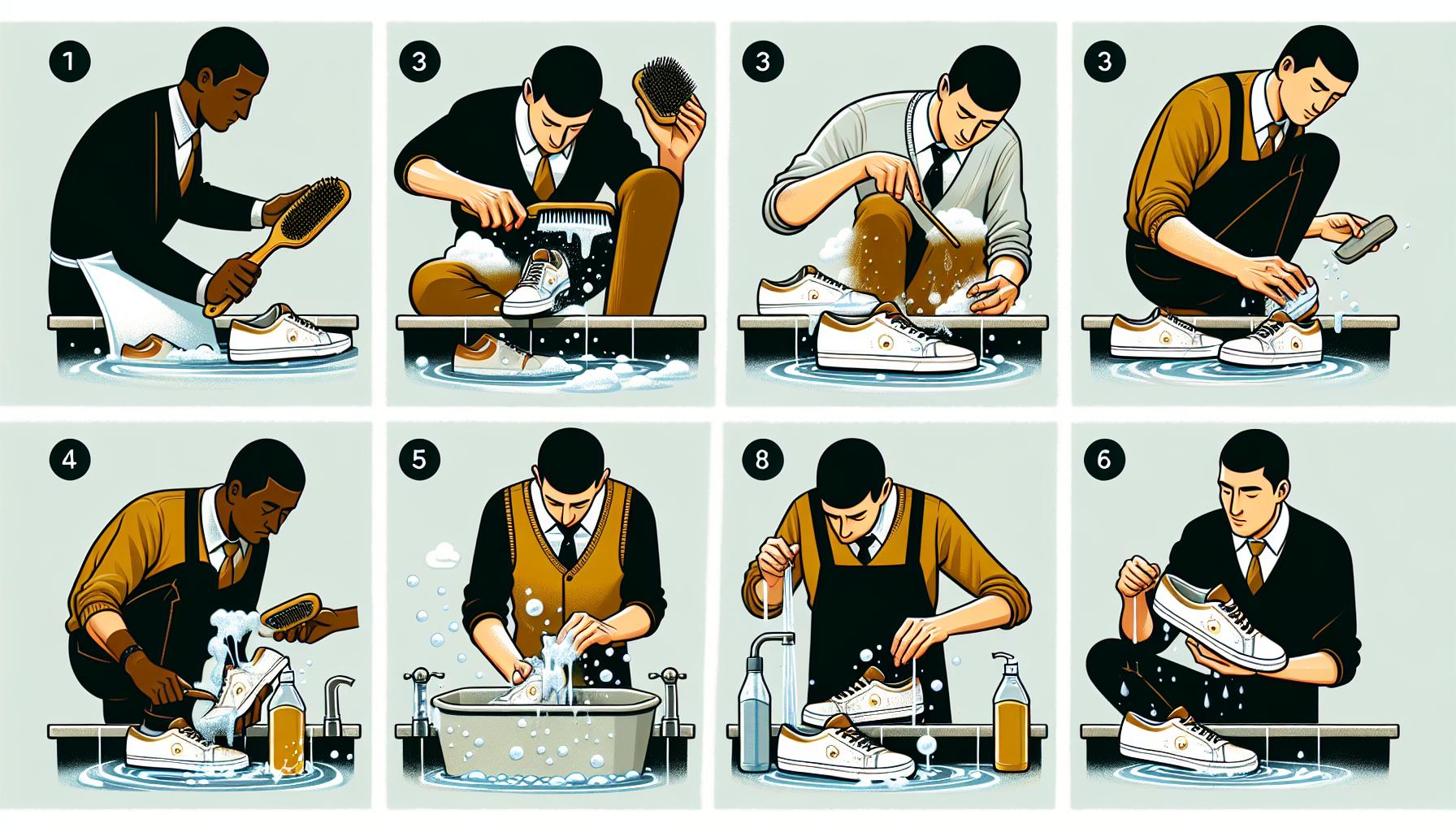 1

3

3

3

4

5

8

6