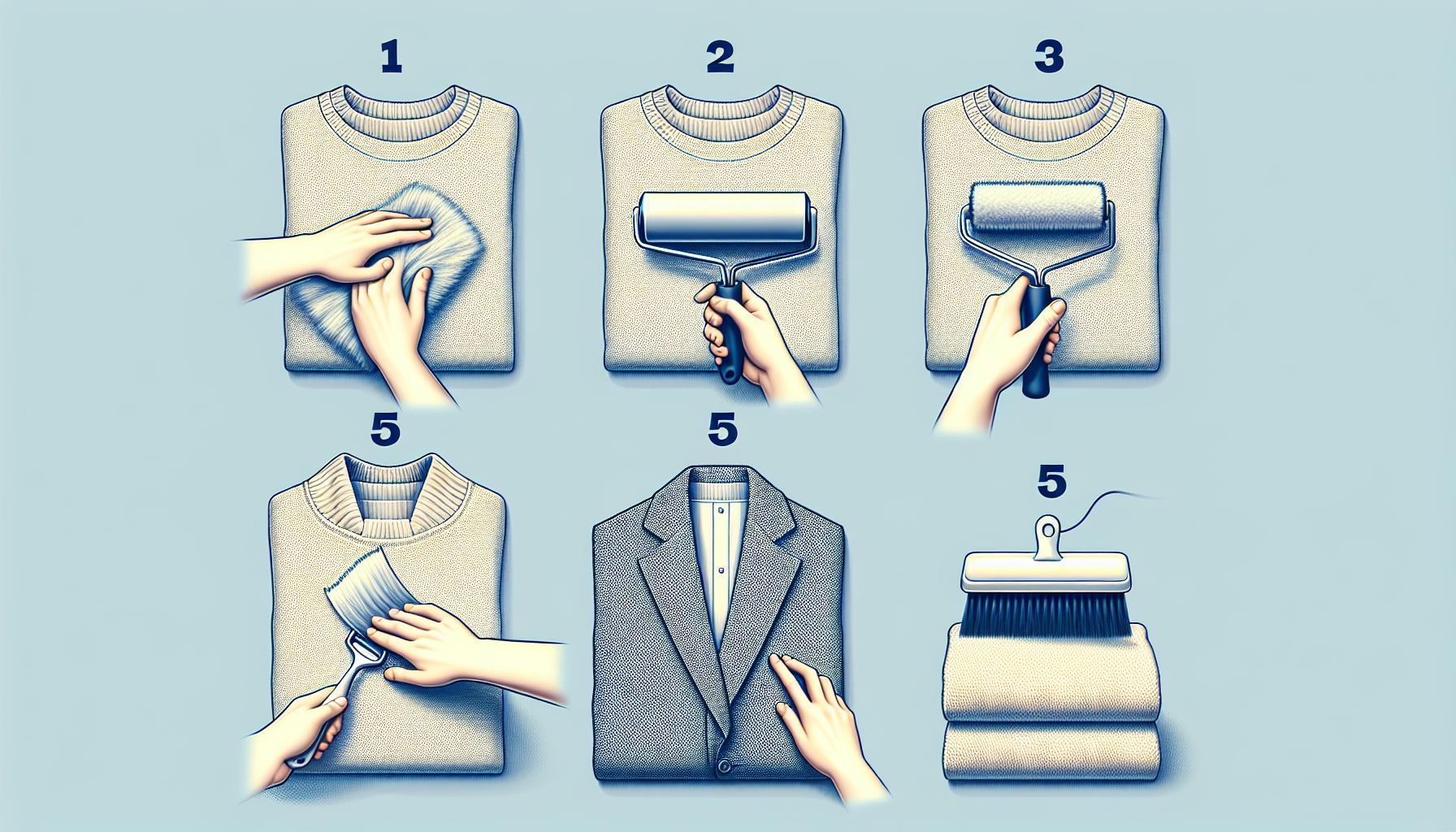 1

2

3

5

5

5