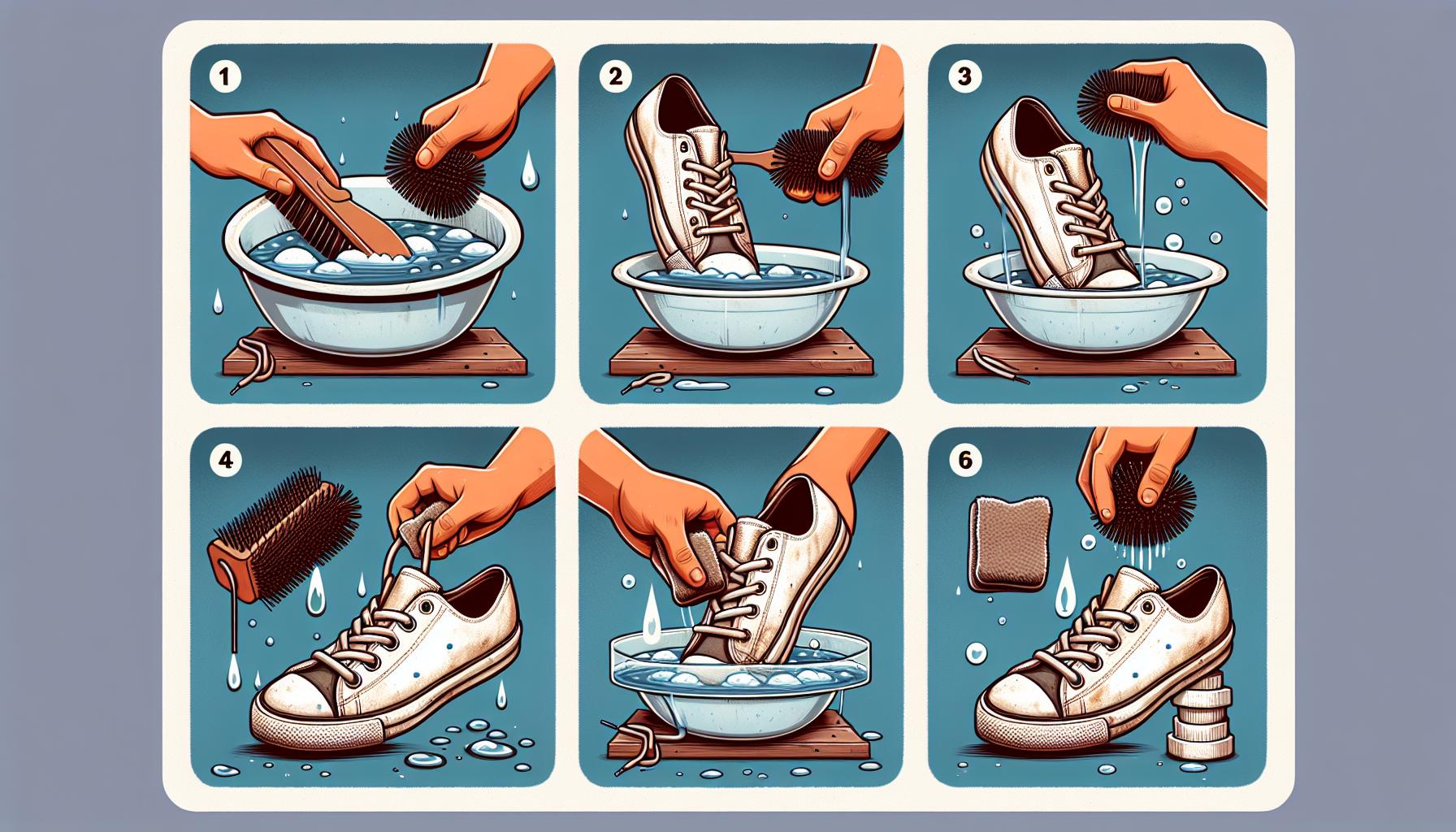 1

2

3

4

6