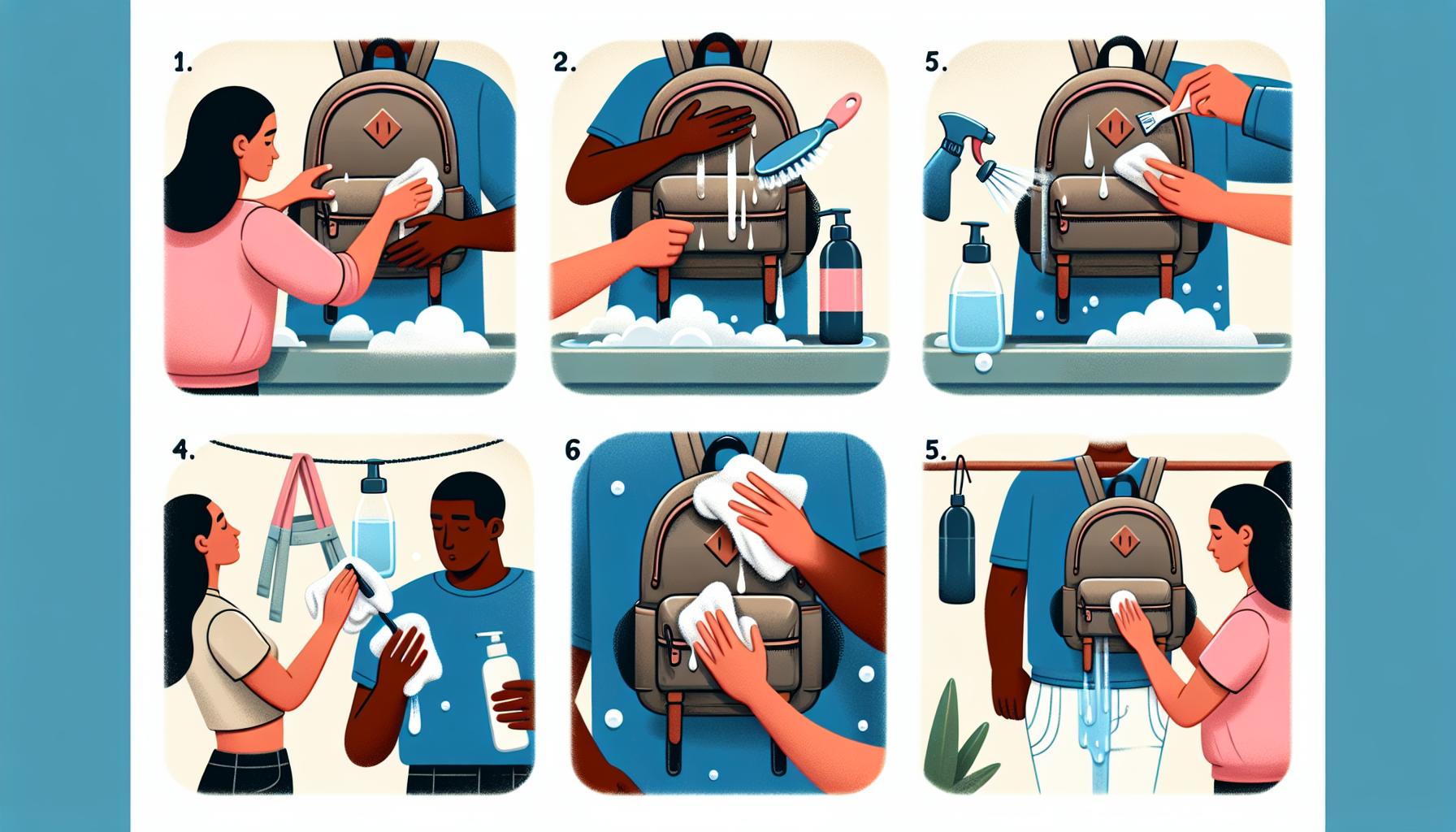 1.

2.

5.

4.

6

5.