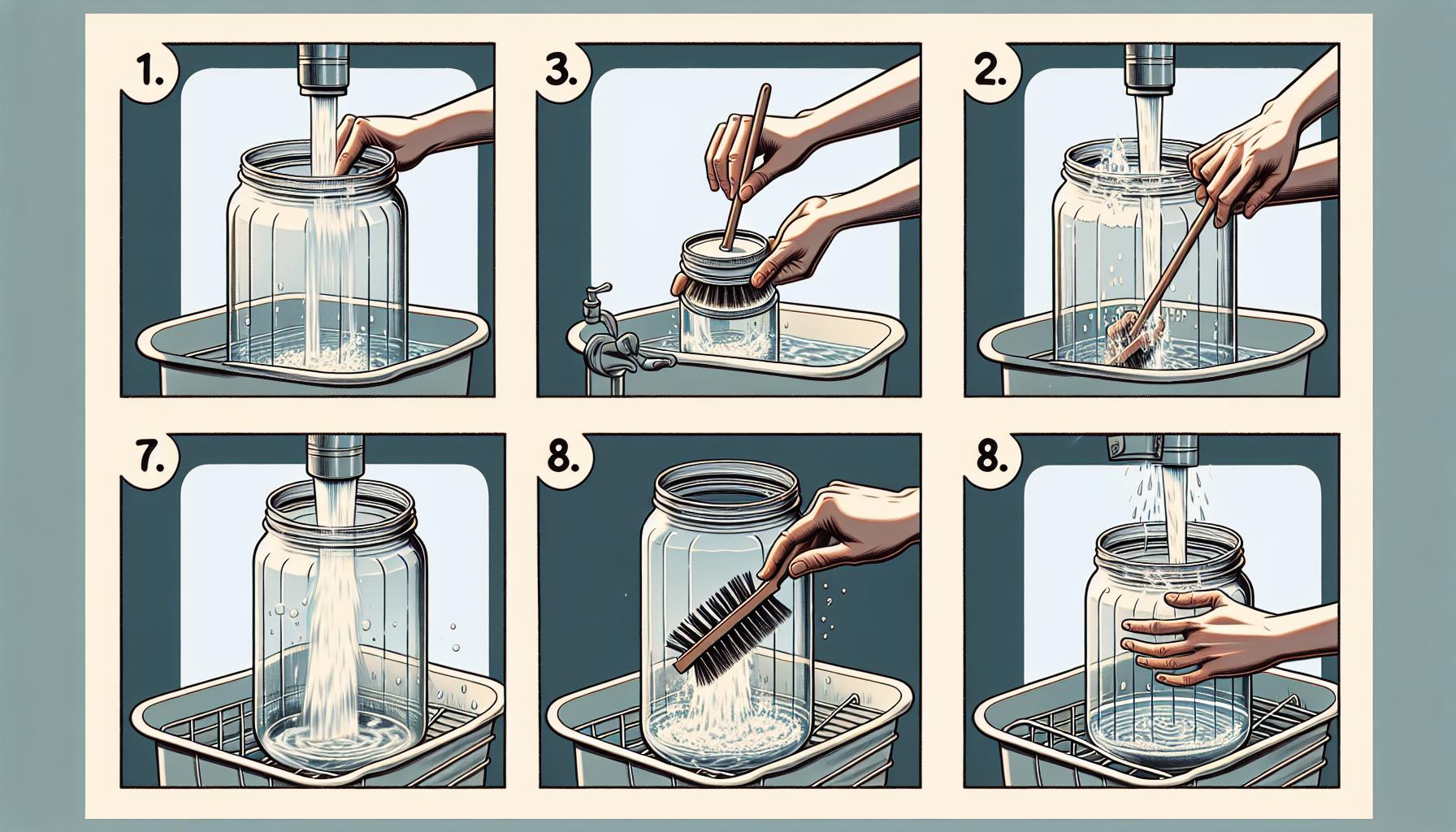 1.

3.

2.

7.

8.

8.