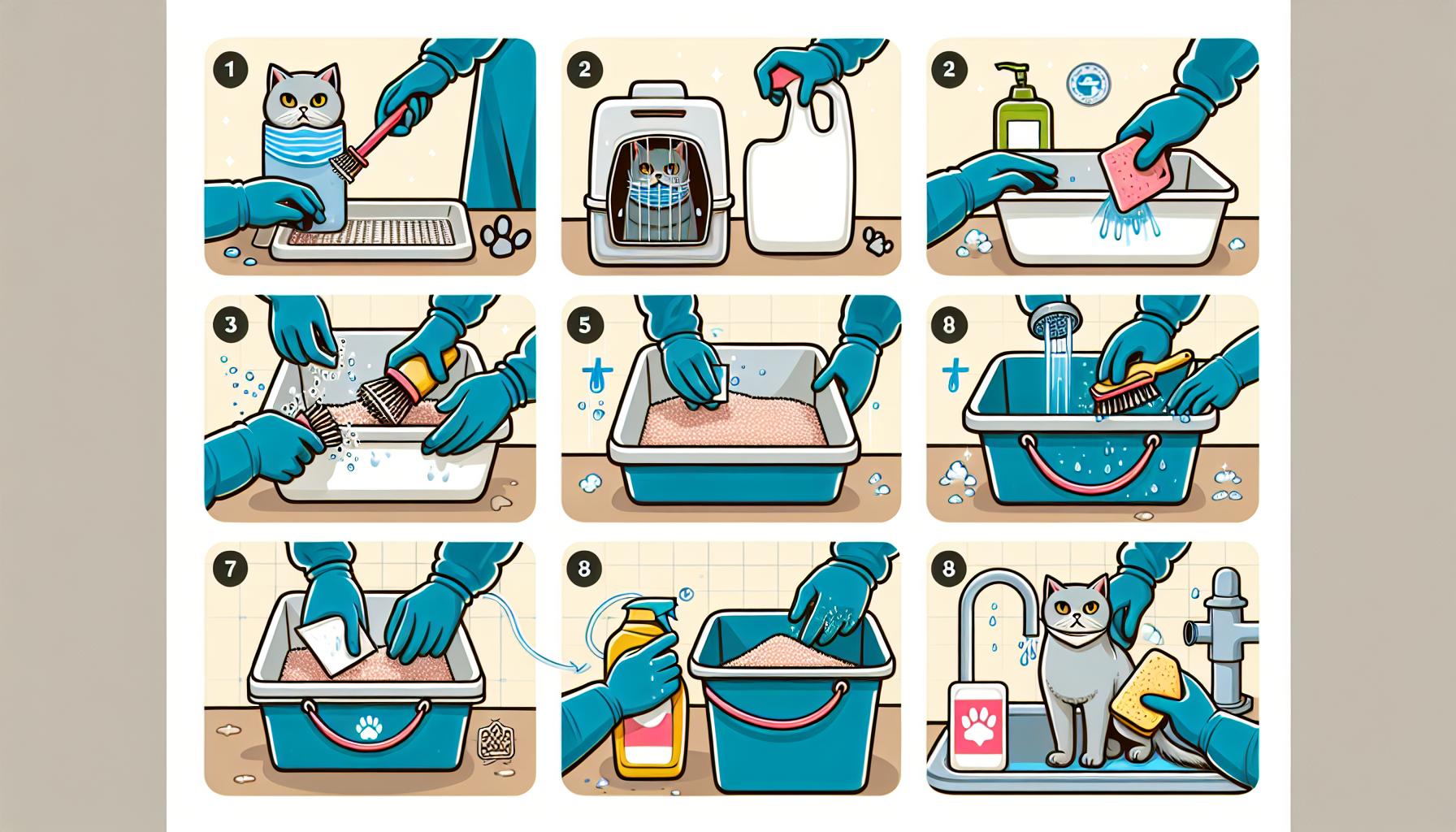 1

2

2

3

5

8

7

8

8