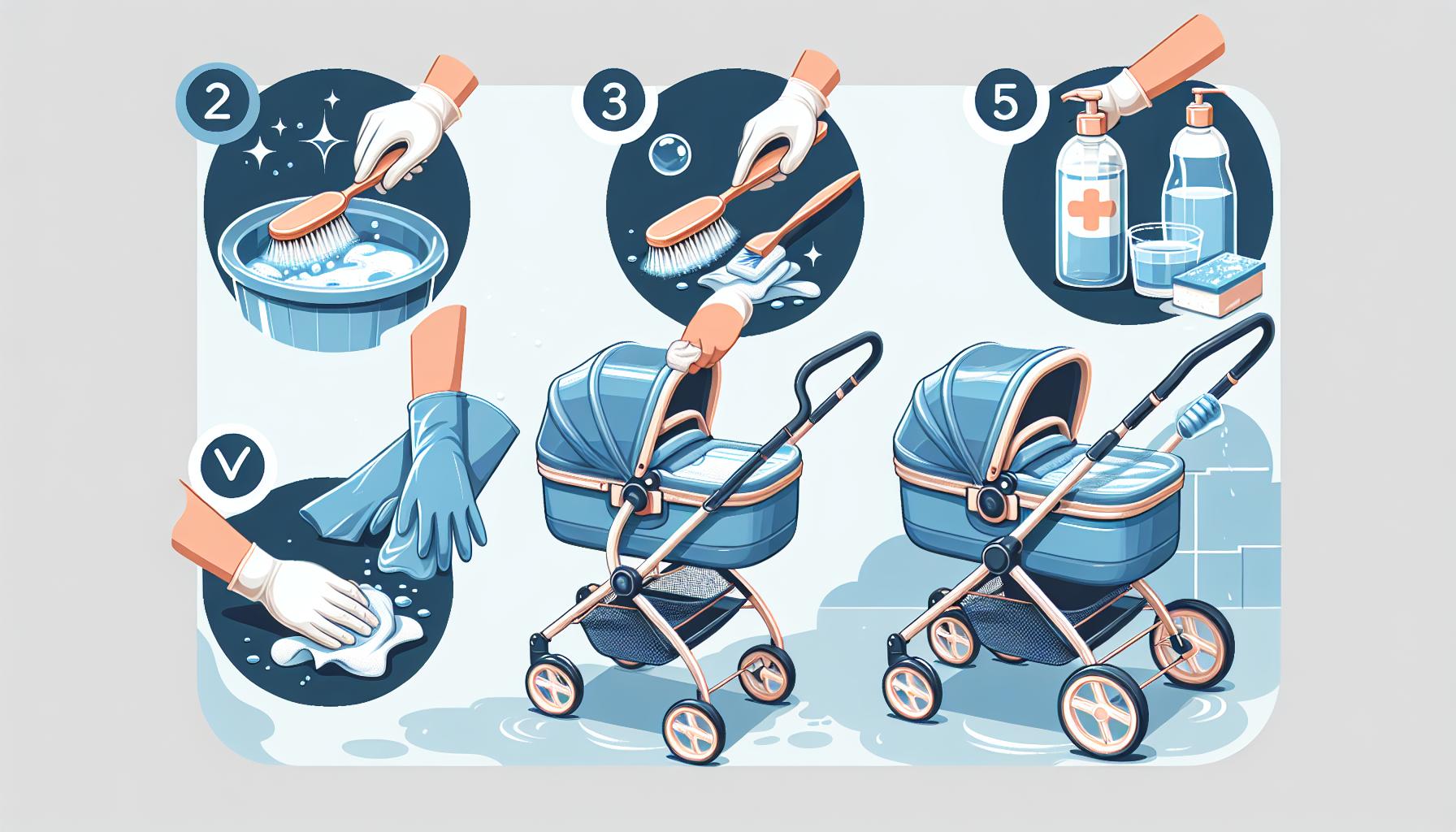 2

3

5

V