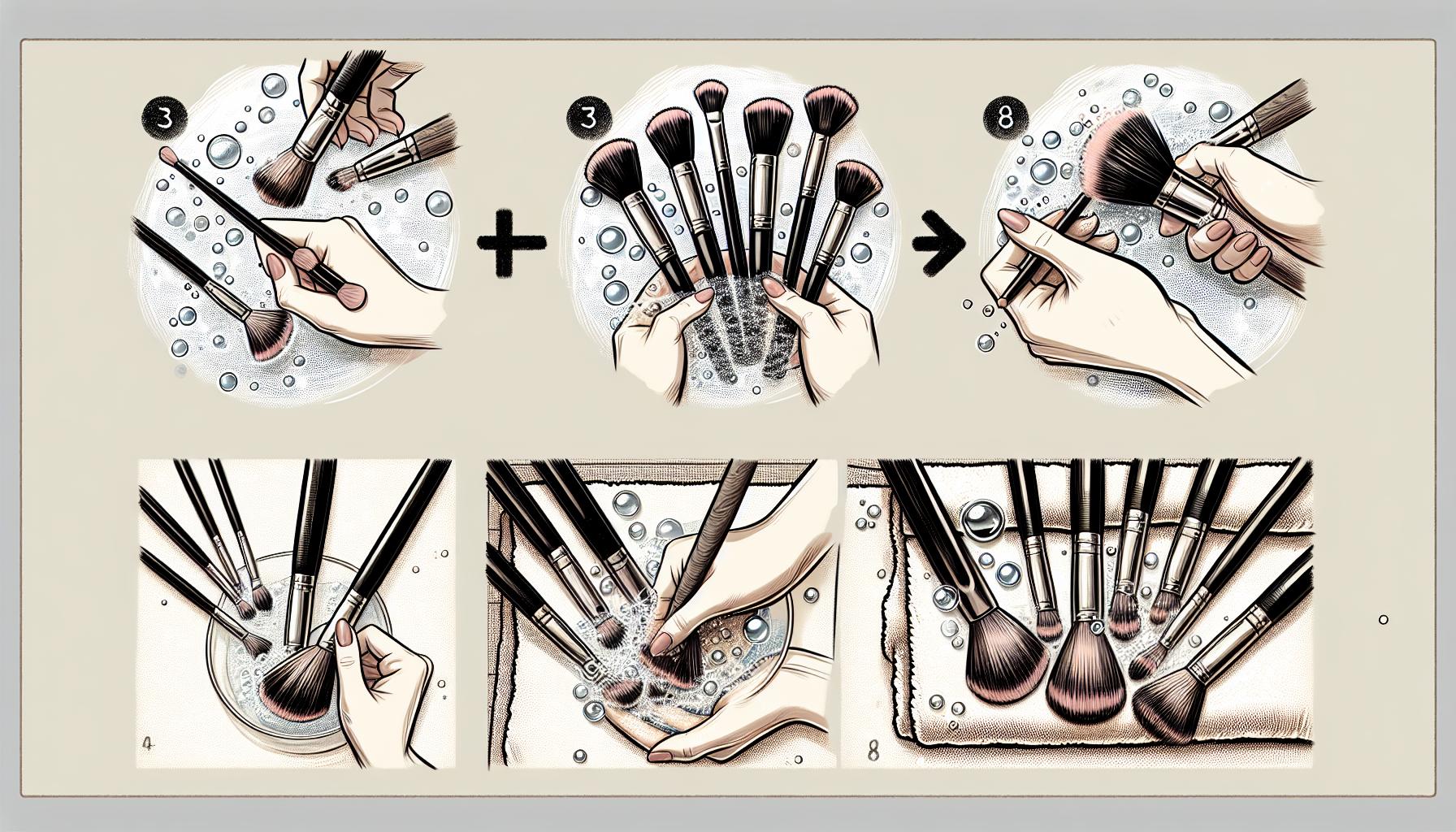 3

3

8

4

8