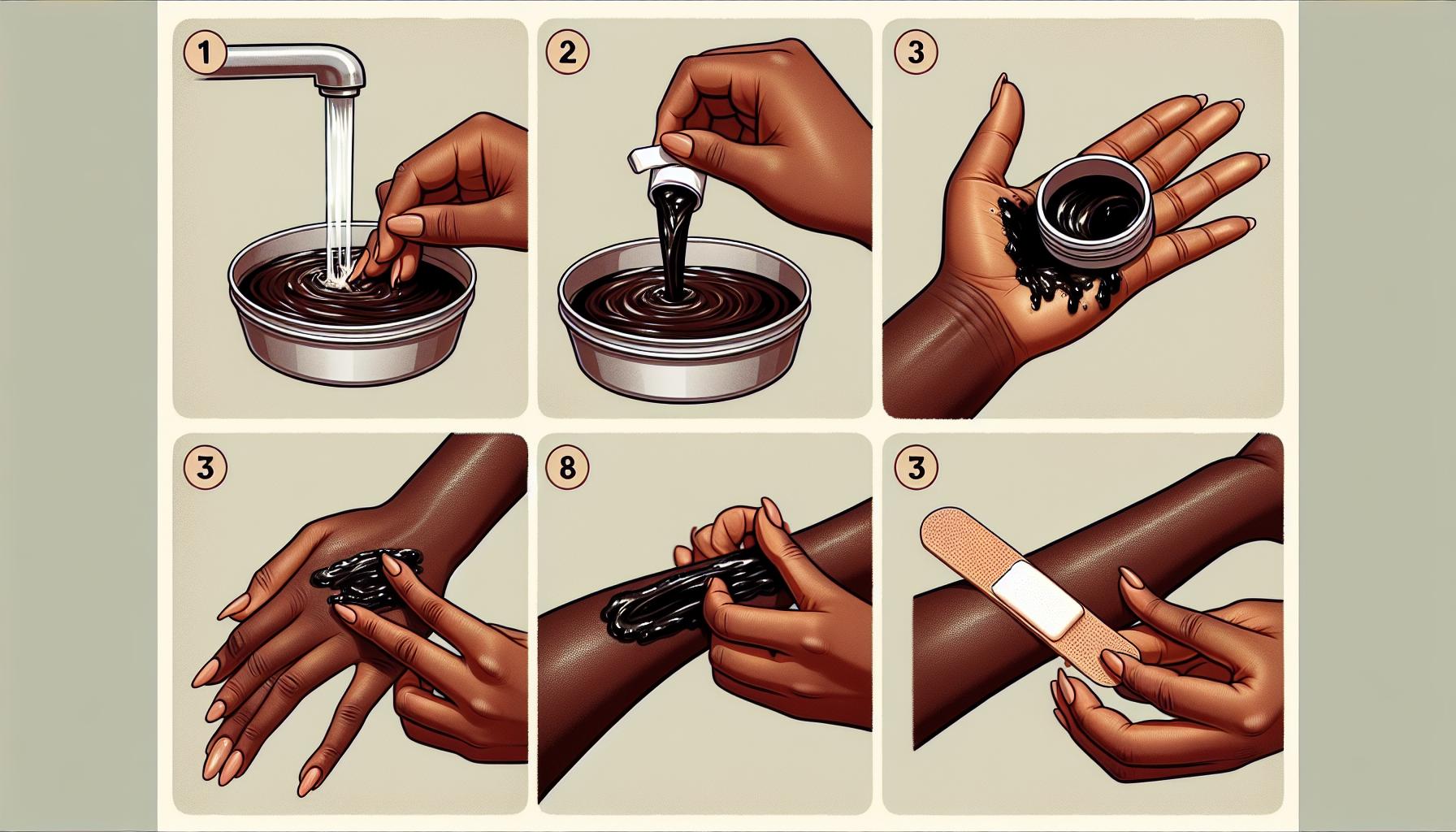 1

2

3

3

8

3