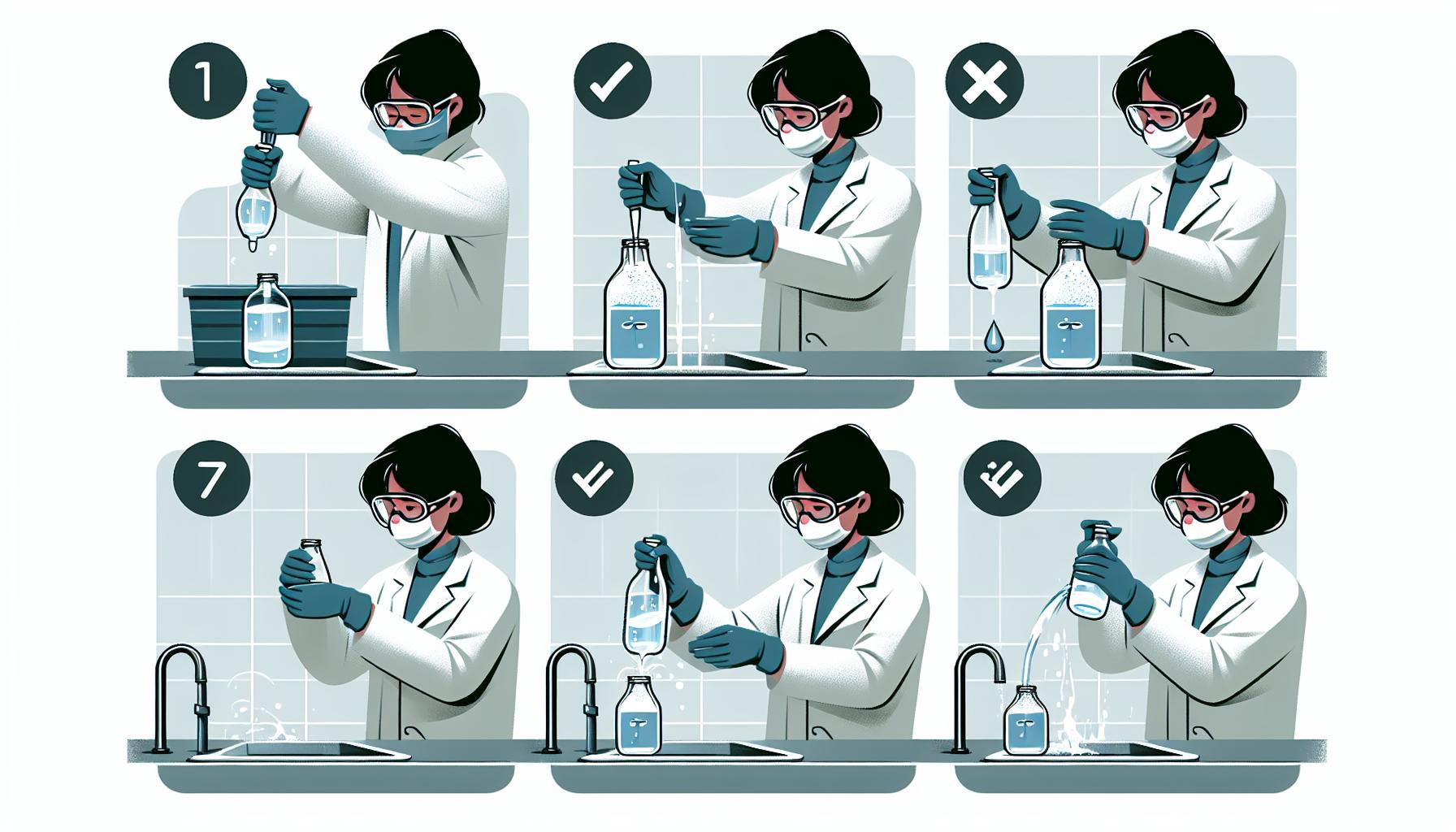 1

7