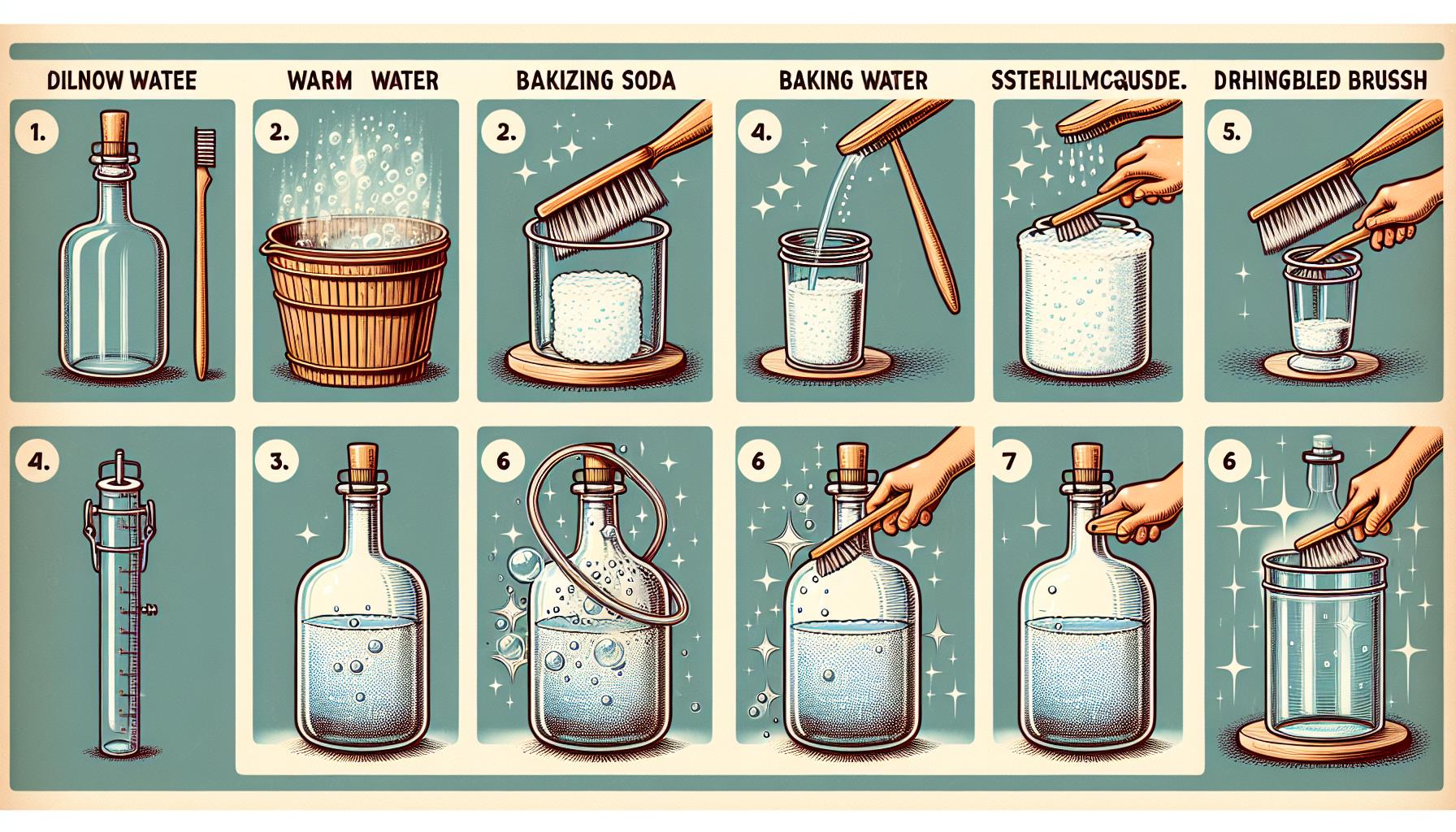 DILNOW WATEE

WARM WATER

BAKIZING SODA

BAKING WATER

SSTERLILMCQUSDE.

DRHINGBLED BRUSSH

1.

2.

2.

4.

5.

4.

3.

6

6

7

6