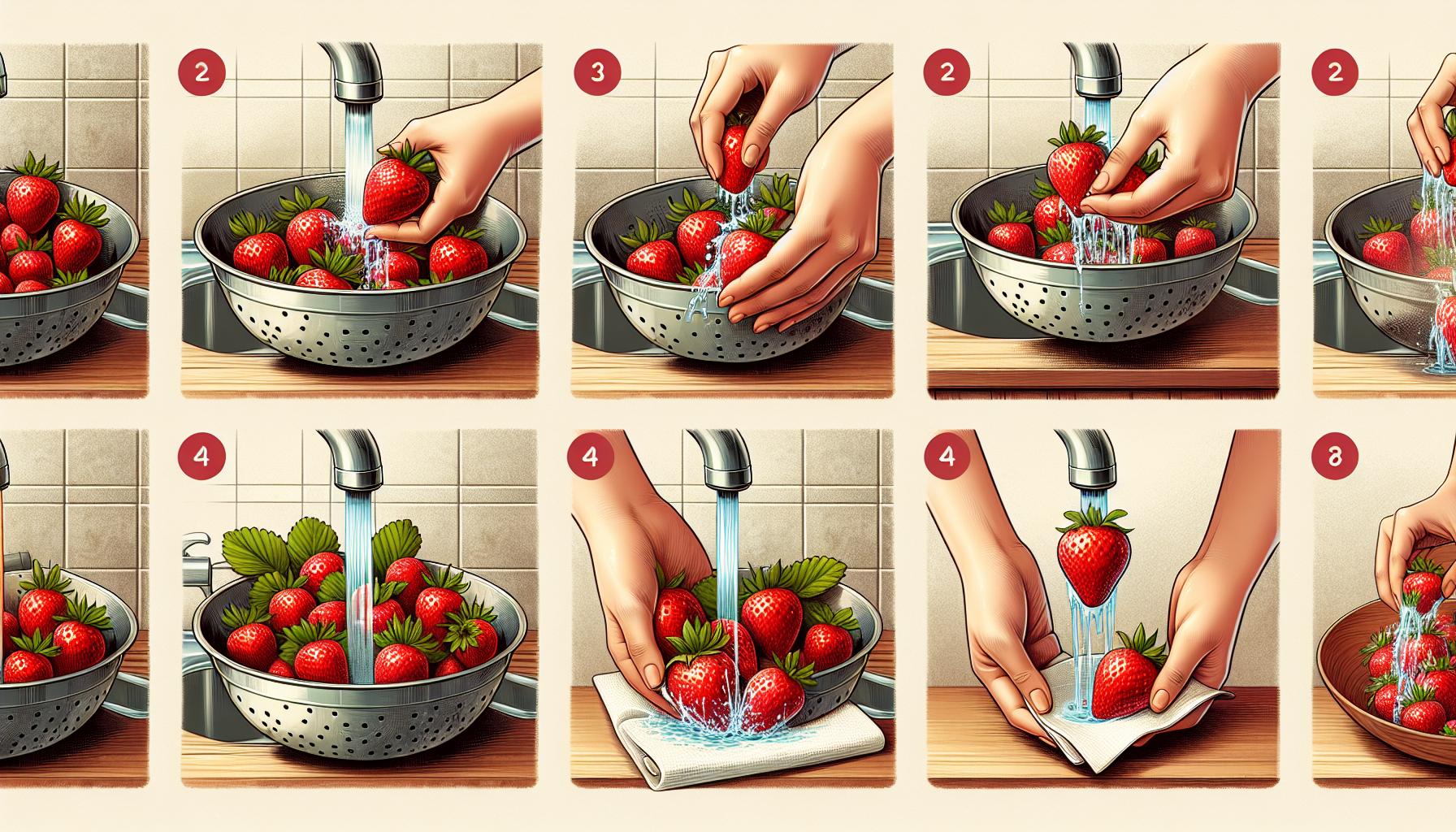 2

3

2

2

4

4

4

8