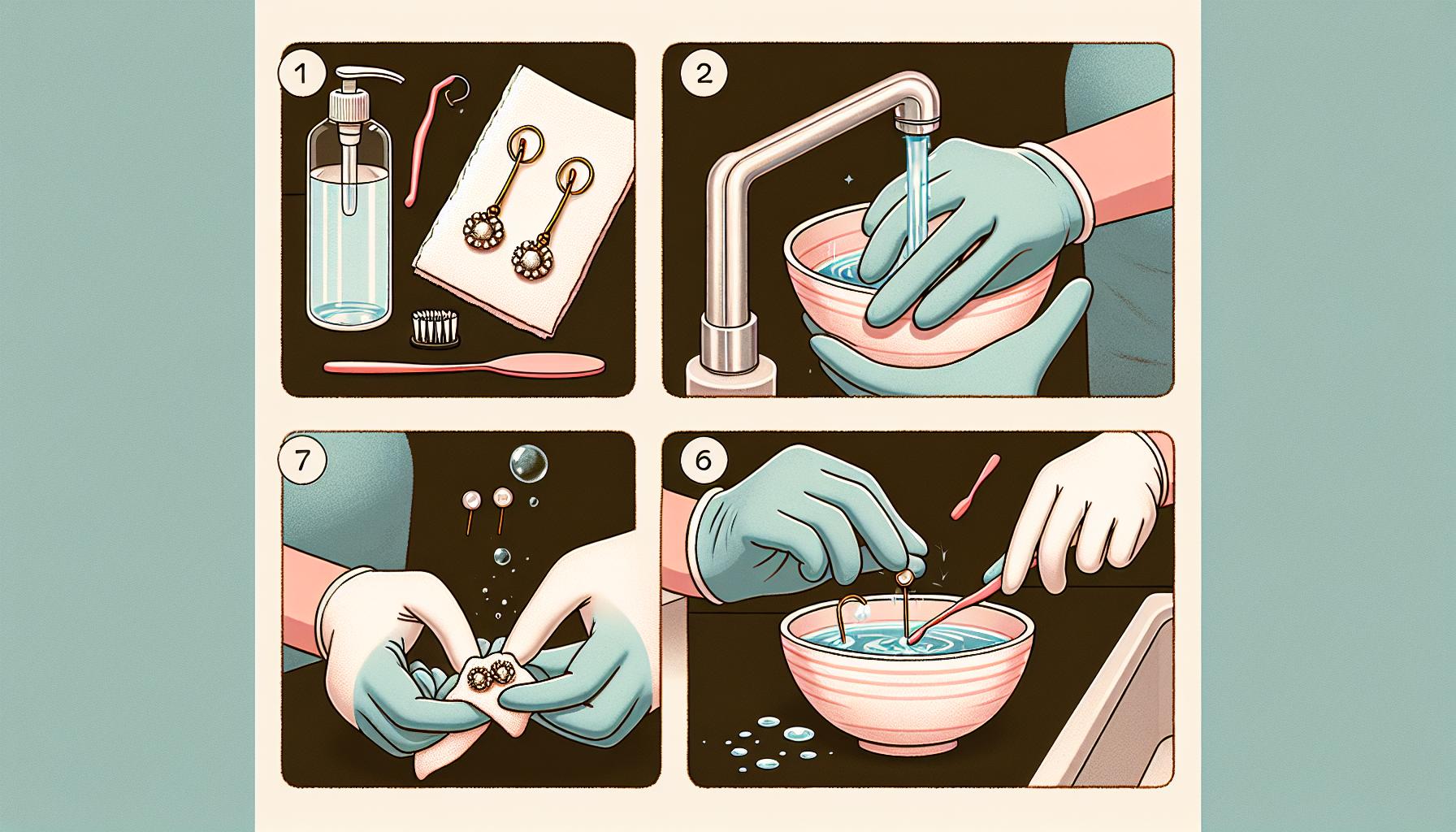 1

2

7

6