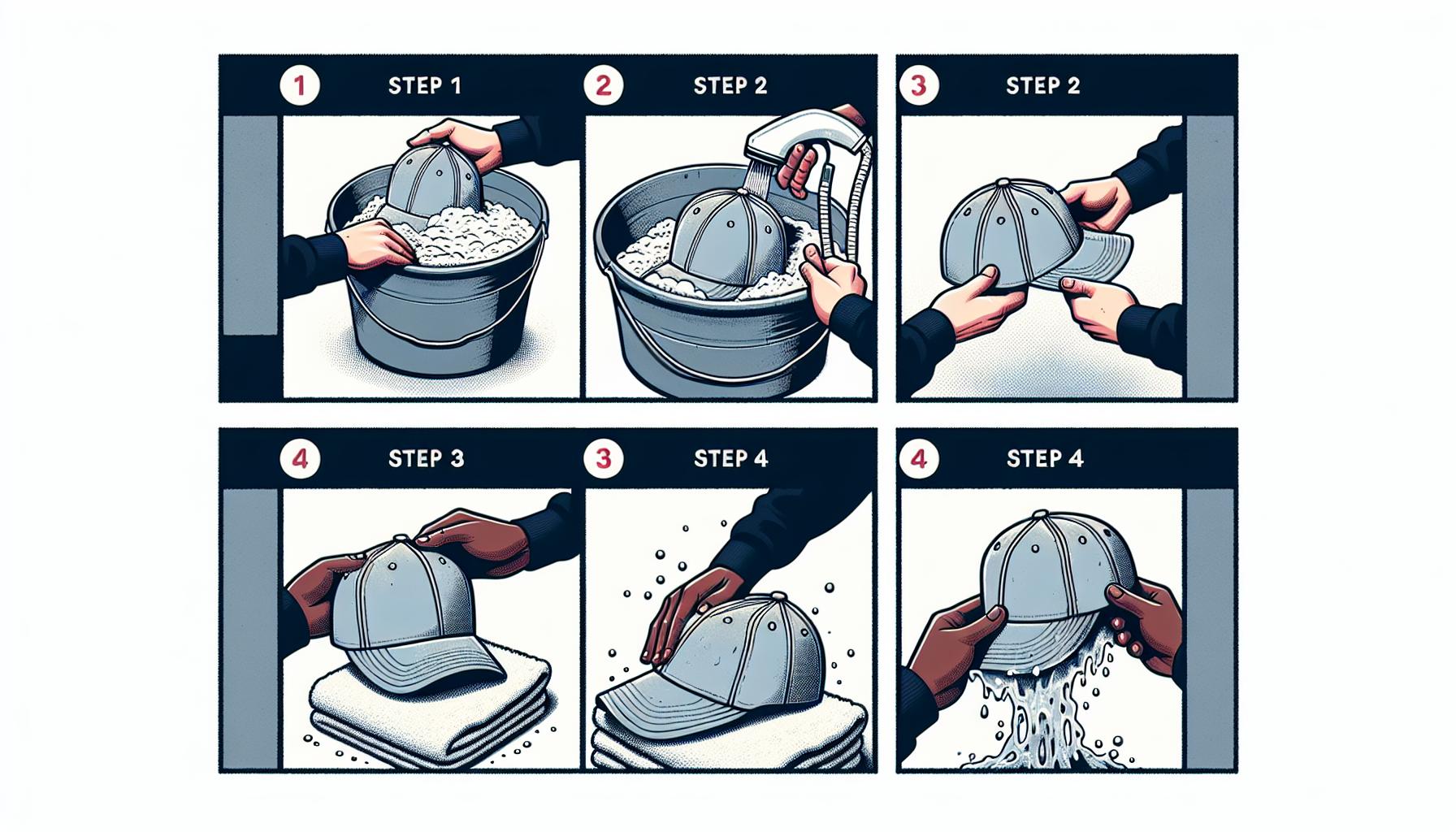 1 STEP 1

2 STEP 2

3 STEP 2

4 STEP 3

3 STEP 4

4 STEP 4