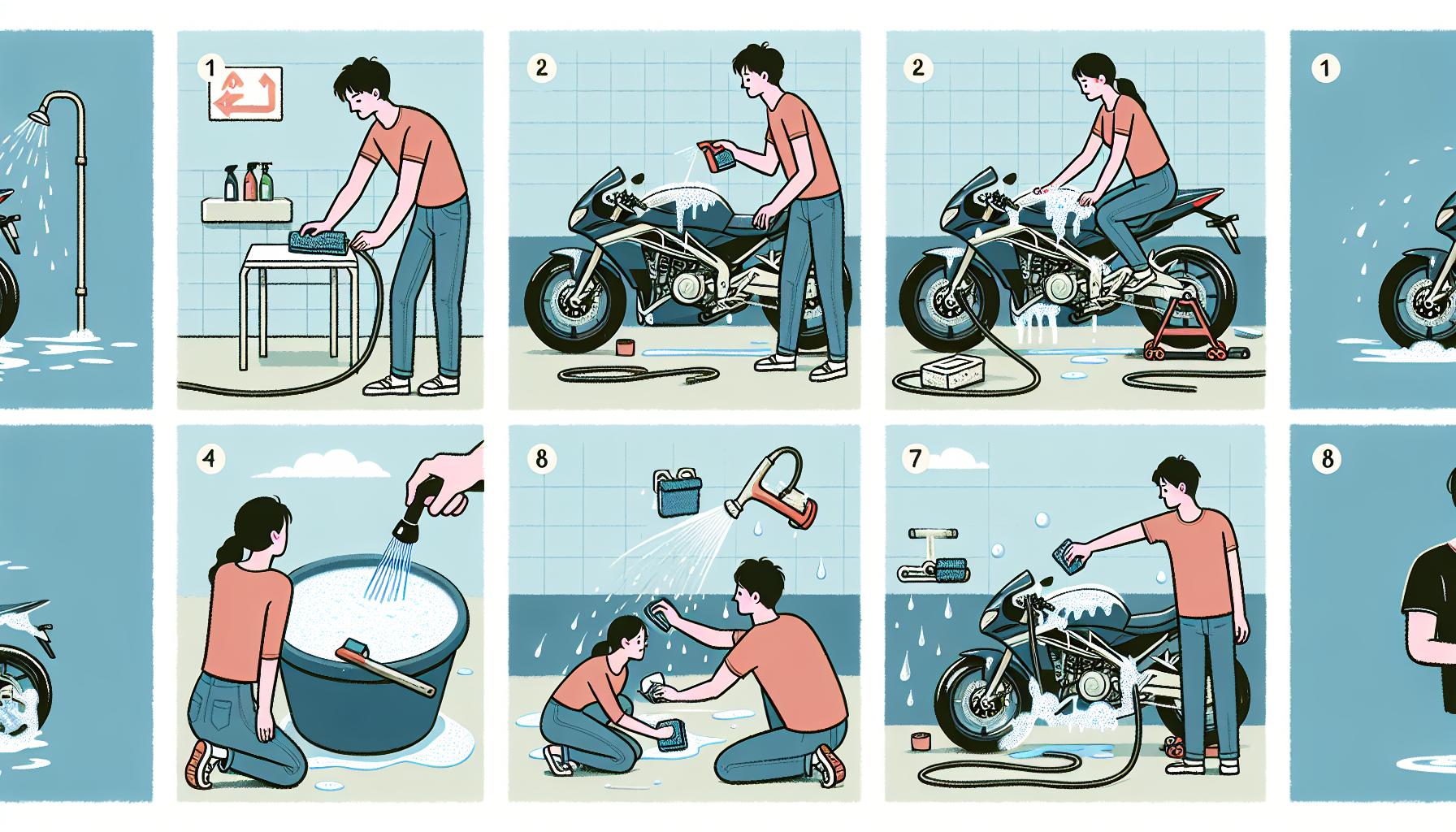 1

2

2

1

4

8

7

8