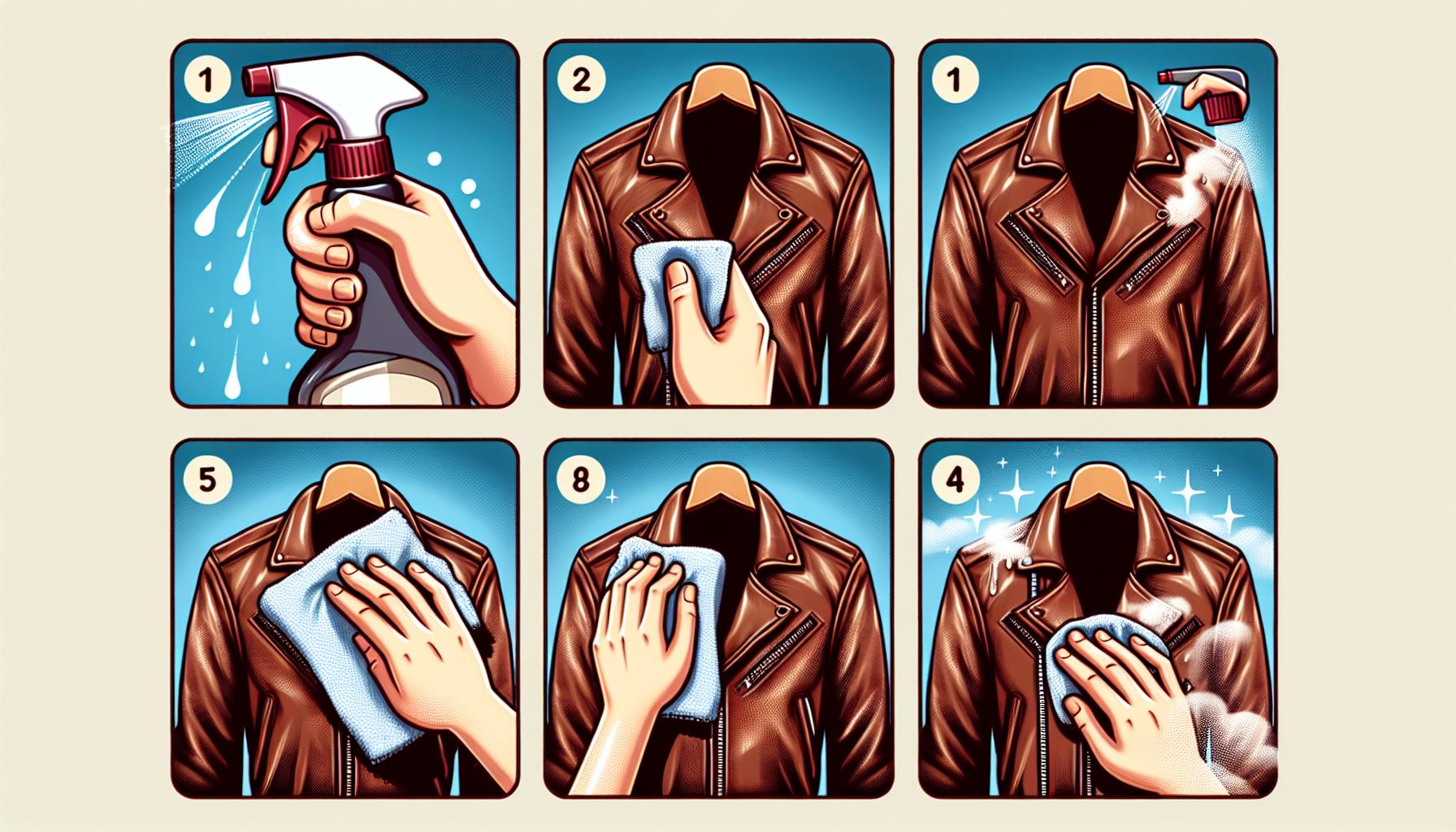 1

2

1

5

8

4